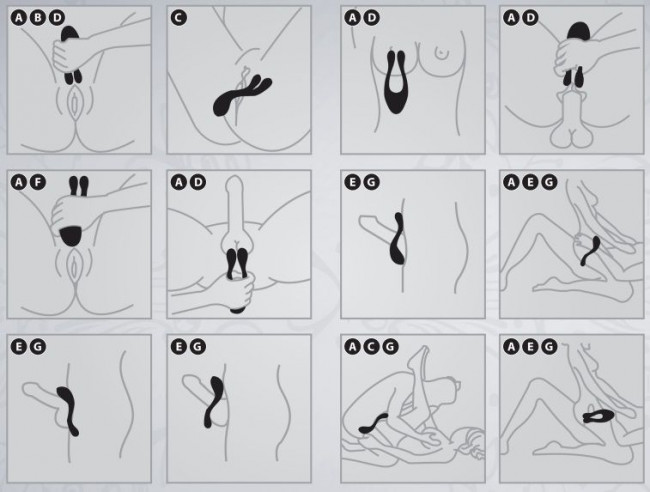 A B D

C

A D

A D

A F

A D

E G

A E G

E G

E G

A C G

A E G